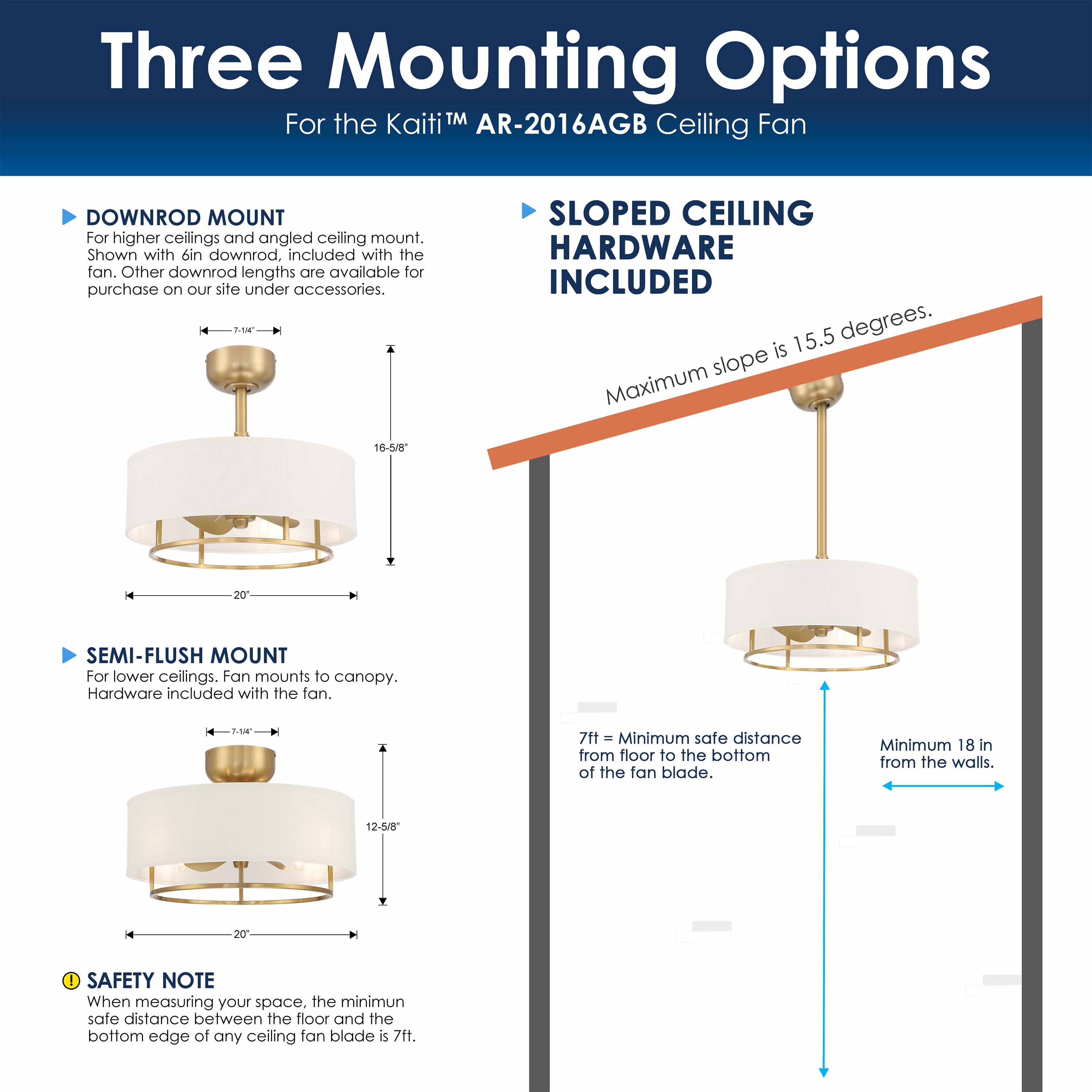 Three Mounting Options

For the Kaiti™ AR-2016AGB Ceiling Fan

DOWNROD MOUNT

For higher ceilings and angled ceiling mount. Shown with 6in downrod, included with the fan. Other downrod lengths are available for purchase on our site under accessories.

7-1/4"

16-5/8"

20"

SEMI-FLUSH MOUNT

For lower ceilings. Fan mounts to canopy. Hardware included with the fan.

7-1/4"

12-5/8"

20"

SAFETY NOTE

When measuring your space, the minimun safe distance between the floor and the bottom edge of any ceiling fan blade is 7ft.

SLOPED CEILING HARDWARE INCLUDED

Maximum slope is 15.5 degrees.

7ft = Minimum safe distance from floor to the bottom of the fan blade.

Minimum 18 in from the walls.