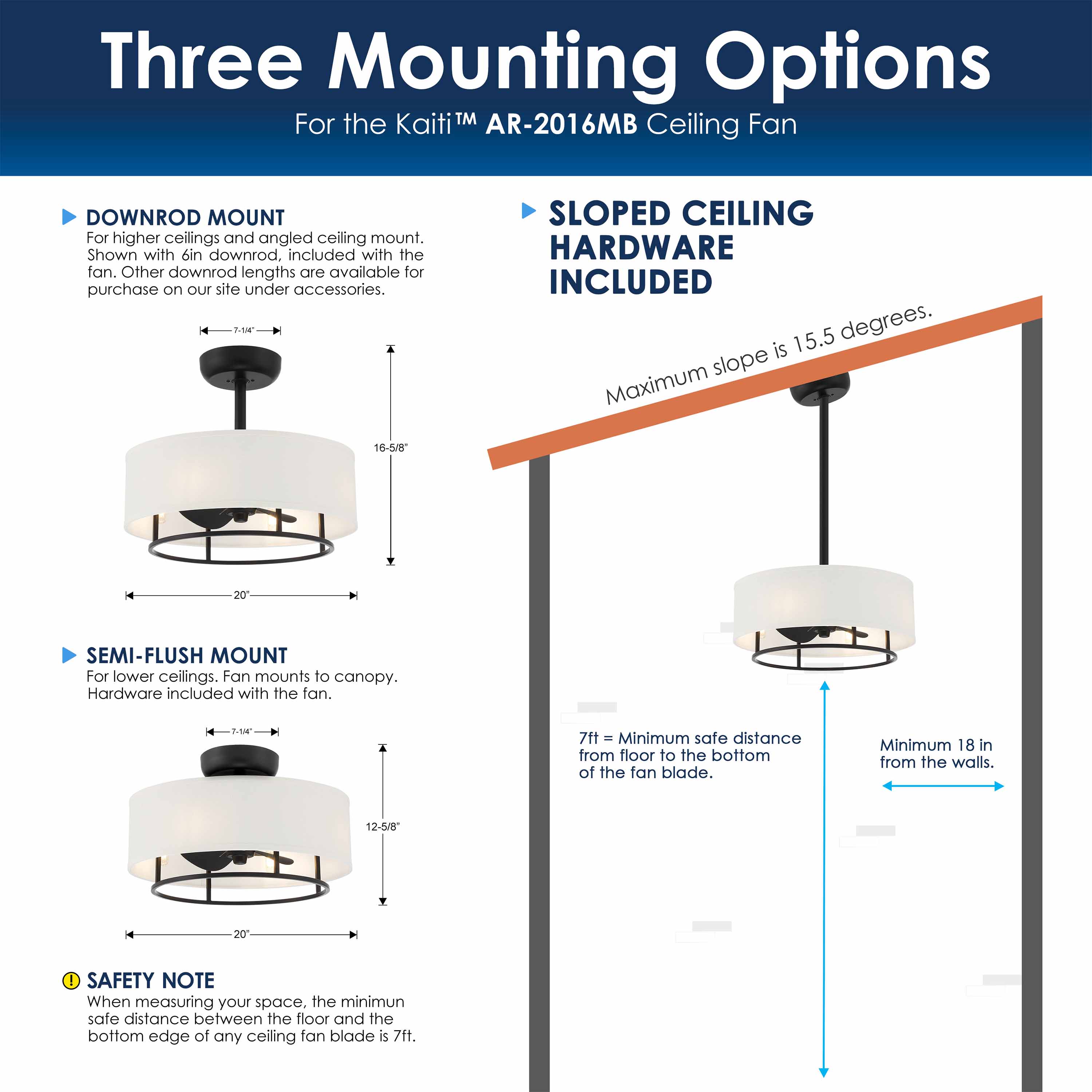 Three Mounting Options
For the Kaiti™ AR-2016MB Ceiling Fan

DOWNROD MOUNT
For higher ceilings and angled ceiling mount. Shown with 6in downrod, included with the fan. Other downrod lengths are available for purchase on our site under accessories.

7-1/4"
16-5/8"
20"

SEMI-FLUSH MOUNT
For lower ceilings. Fan mounts to canopy. Hardware included with the fan.

7-1/4"
12-5/8"
20"

SAFETY NOTE
When measuring your space, the minimun safe distance between the floor and the bottom edge of any ceiling fan blade is 7ft.

SLOPED CEILING HARDWARE INCLUDED

Maximum slope is 15.5 degrees.

7ft = Minimum safe distance from floor to the bottom of the fan blade.

Minimum 18 in from the walls.