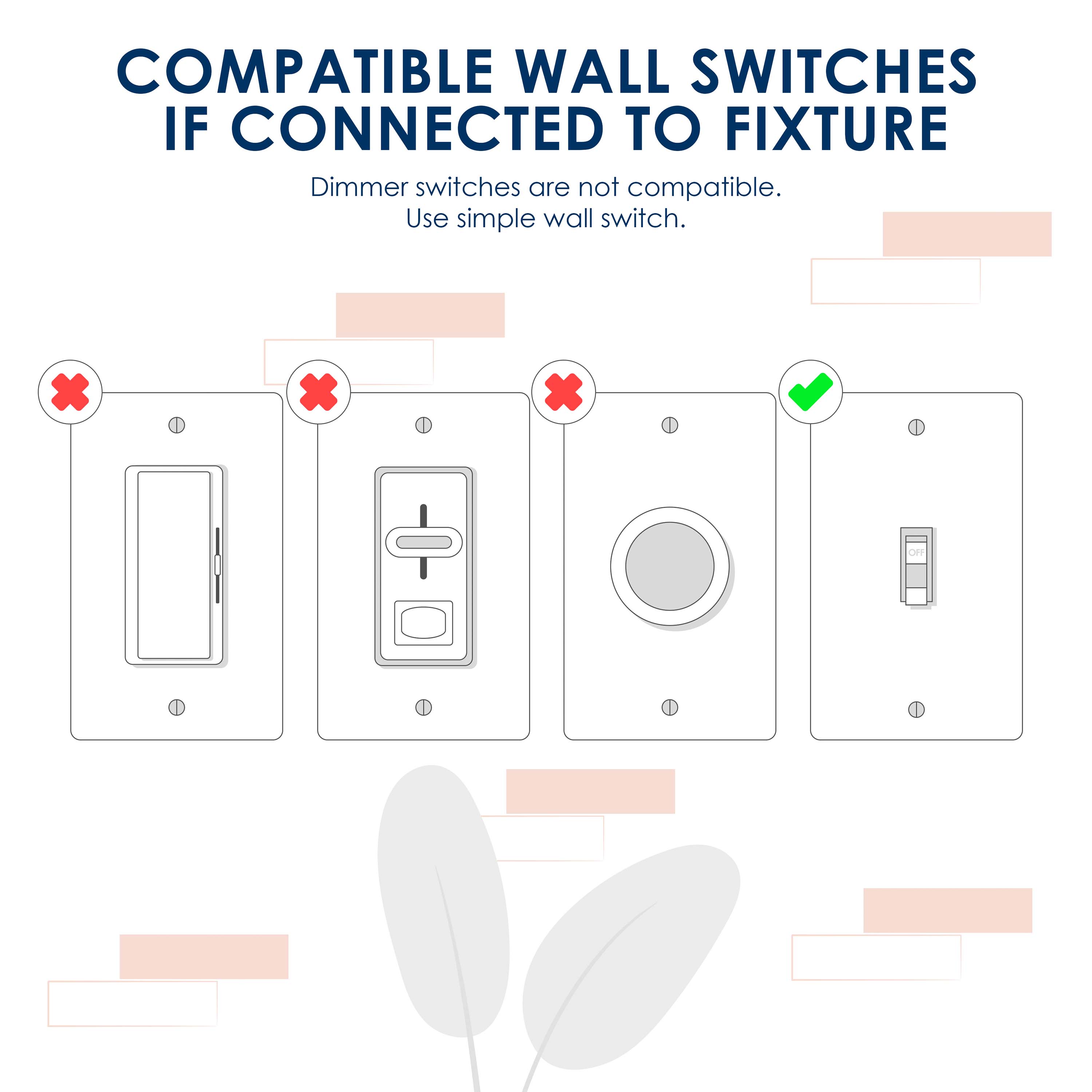 COMPATIBLE WALL SWITCHES IF CONNECTED TO FIXTURE

Dimmer switches are not compatible.
Use simple wall switch.

OFF