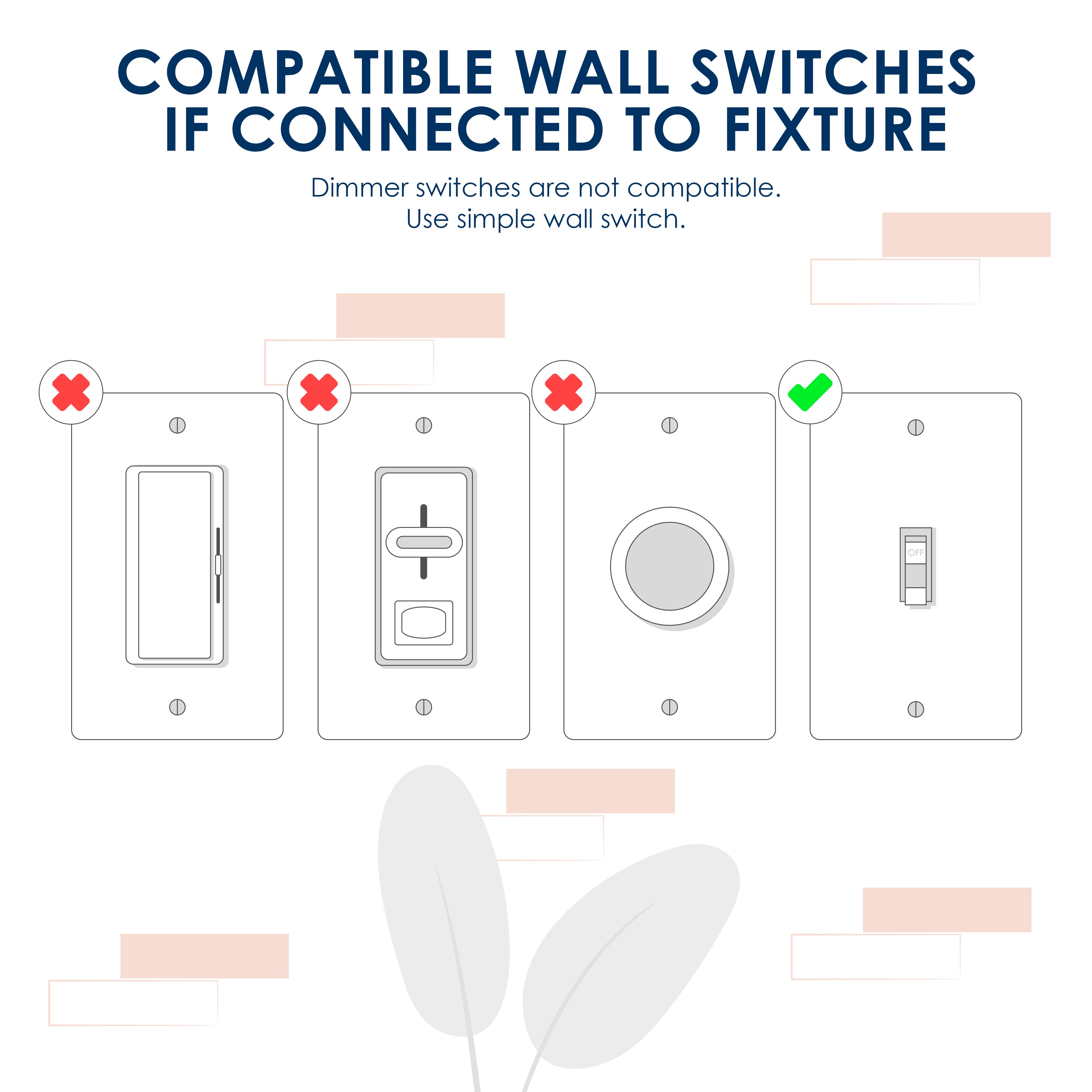 COMPATIBLE WALL SWITCHES IF CONNECTED TO FIXTURE

Dimmer switches are not compatible.
Use simple wall switch.

OFF