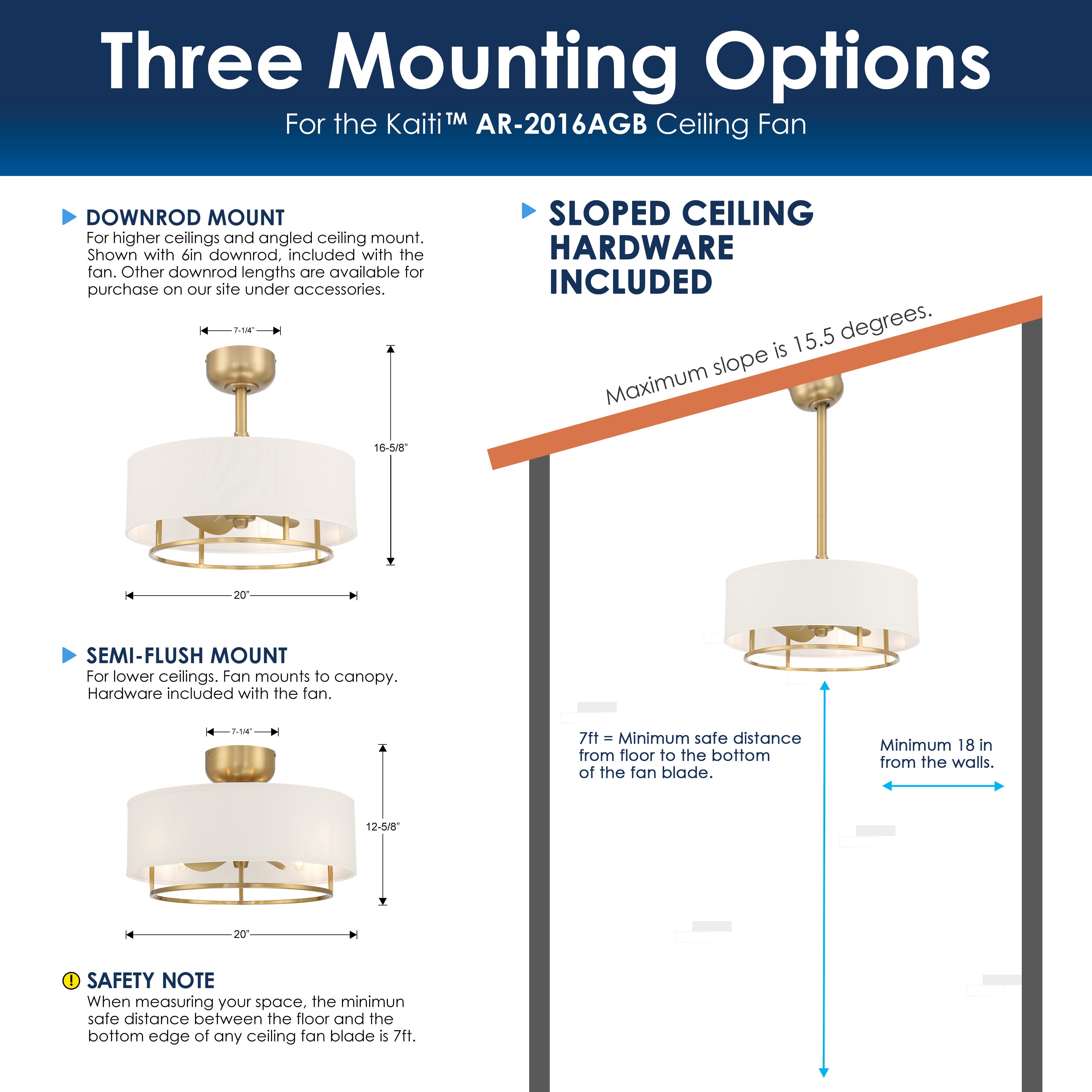 Three Mounting Options

For the Kaiti™ AR-2016AGB Ceiling Fan

DOWNROD MOUNT

For higher ceilings and angled ceiling mount. Shown with 6in downrod, included with the fan. Other downrod lengths are available for purchase on our site under accessories.

7-1/4"

16-5/8"

20"

SEMI-FLUSH MOUNT

For lower ceilings. Fan mounts to canopy. Hardware included with the fan.

7-1/4"

12-5/8"

20"

SAFETY NOTE

When measuring your space, the minimun safe distance between the floor and the bottom edge of any ceiling fan blade is 7ft.

SLOPED CEILING HARDWARE INCLUDED

Maximum slope is 15.5 degrees.

7ft = Minimum safe distance from floor to the bottom of the fan blade.

Minimum 18 in from the walls.