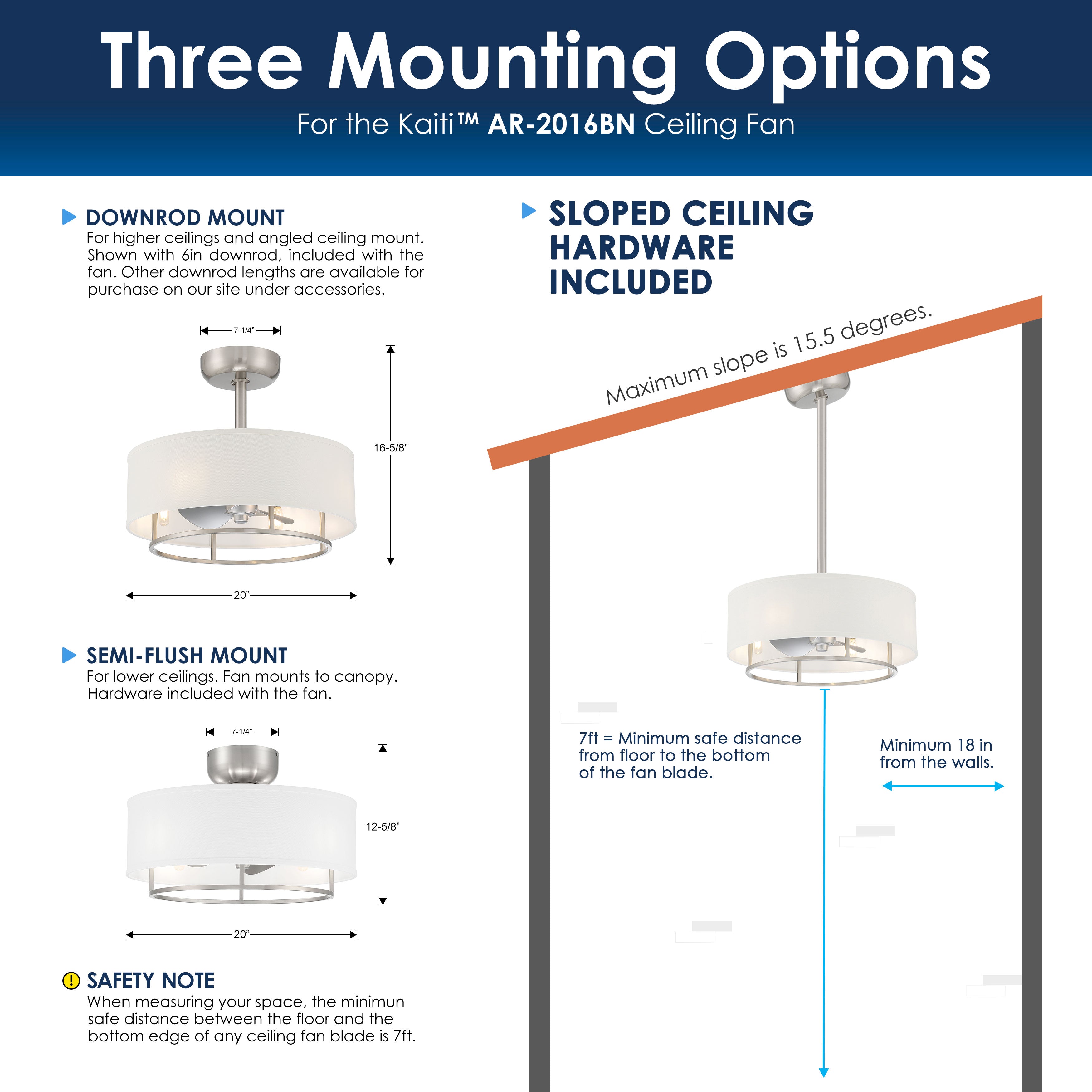 Three Mounting Options
For the Kaiti™ AR-2016BN Ceiling Fan

DOWNROD MOUNT
For higher ceilings and angled ceiling mount. Shown with 6in downrod, included with the fan. Other downrod lengths are available for purchase on our site under accessories.

7-1/4"
16-5/8"
20"

SEMI-FLUSH MOUNT
For lower ceilings. Fan mounts to canopy. Hardware included with the fan.

7-1/4"
12-5/8"
20"

SAFETY NOTE
When measuring your space, the minimun safe distance between the floor and the bottom edge of any ceiling fan blade is 7ft.

SLOPED CEILING HARDWARE INCLUDED

Maximum slope is 15.5 degrees.

7ft = Minimum safe distance from floor to the bottom of the fan blade.

Minimum 18 in from the walls.