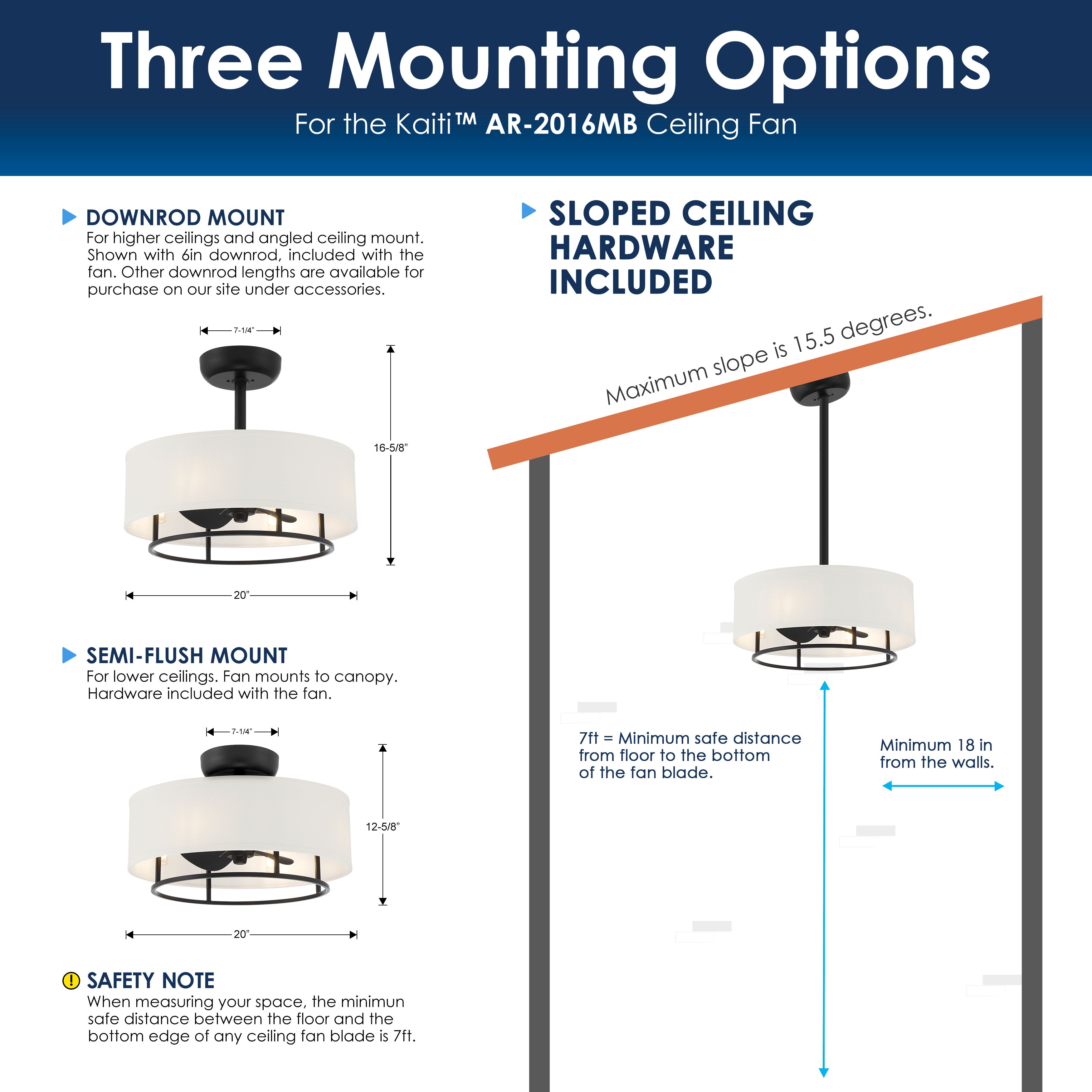 Three Mounting Options

For the Kaiti™ AR-2016MB Ceiling Fan

DOWNROD MOUNT
For higher ceilings and angled ceiling mount. Shown with 6in downrod, included with the fan. Other downrod lengths are available for purchase on our site under accessories.

7-1/4"

16-5/8"

20"

SEMI-FLUSH MOUNT
For lower ceilings. Fan mounts to canopy. Hardware included with the fan.

7-1/4"

12-5/8"

20"

SAFETY NOTE
When measuring your space, the minimun safe distance between the floor and the bottom edge of any ceiling fan blade is 7ft.

SLOPED CEILING HARDWARE INCLUDED

Maximum slope is 15.5 degrees.

7ft = Minimum safe distance from floor to the bottom of the fan blade.

Minimum 18 in from the walls.